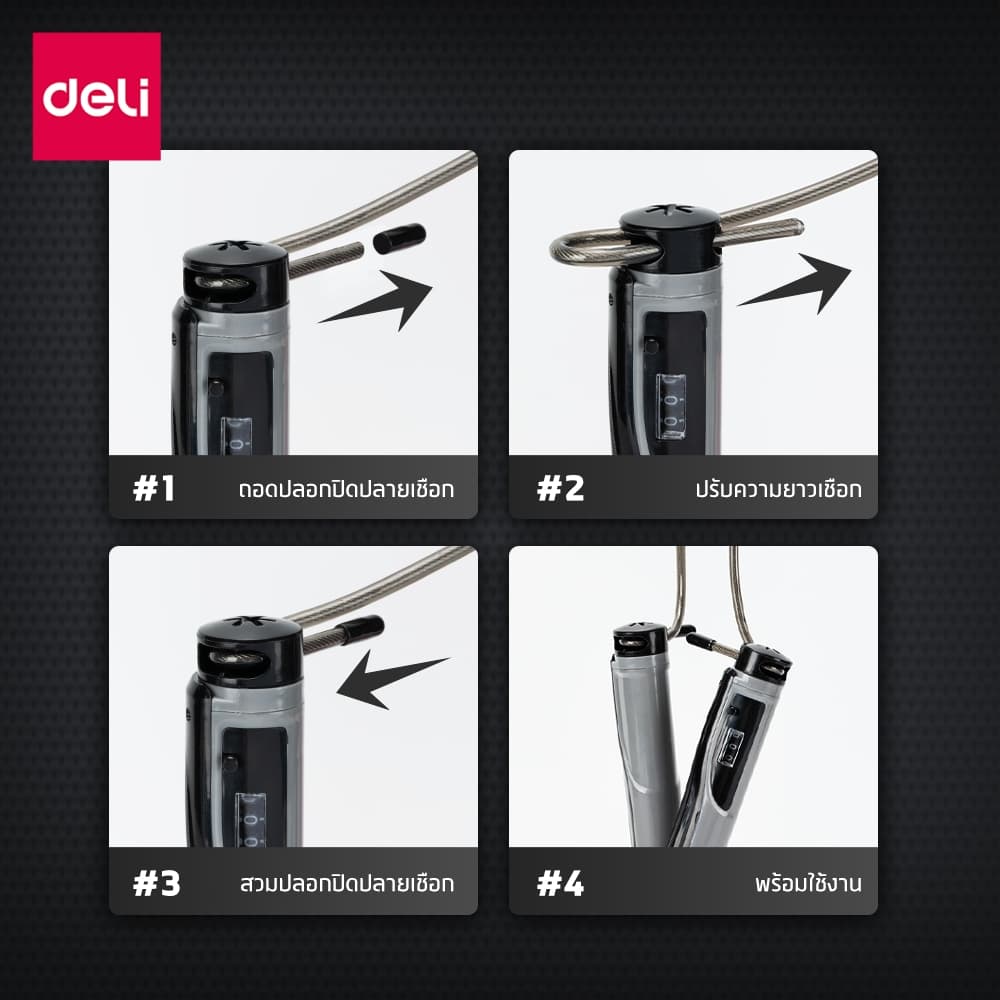 deli

#1 ถอดปลอกปิดปลายเชือก

#2 ปรับความยาวเชือก

#3 สวมปลอกปิดปลายเชือก

#4 พร้อมใช้งาน