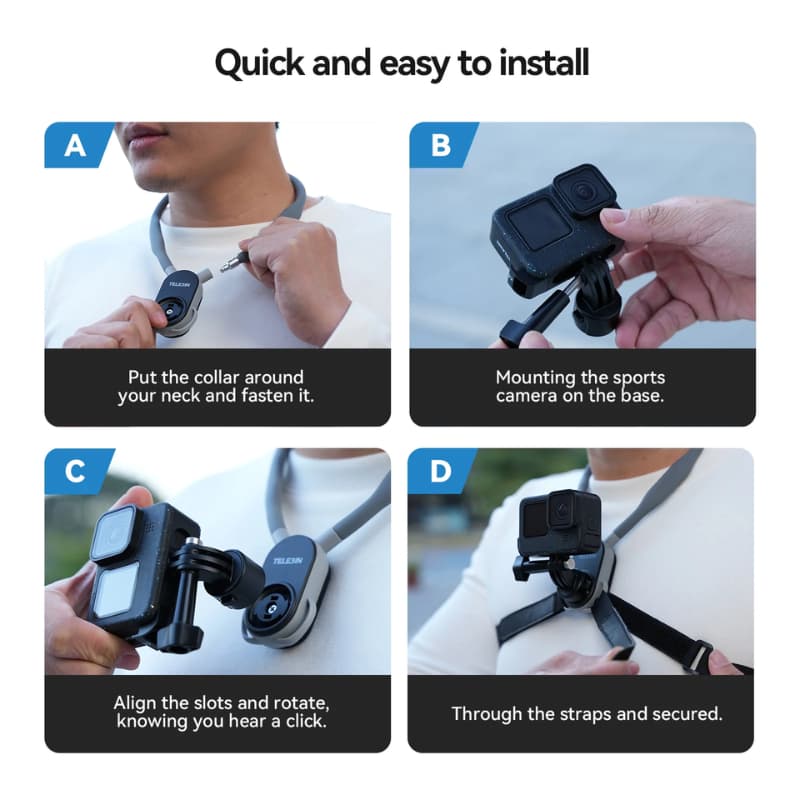 Quick and easy to install

A

TELESIN

Put the collar around your neck and fasten it.

B

Mounting the sports camera on the base.

C

TELESIN

Align the slots and rotate, knowing you hear a click.

D

Through the straps and secured.